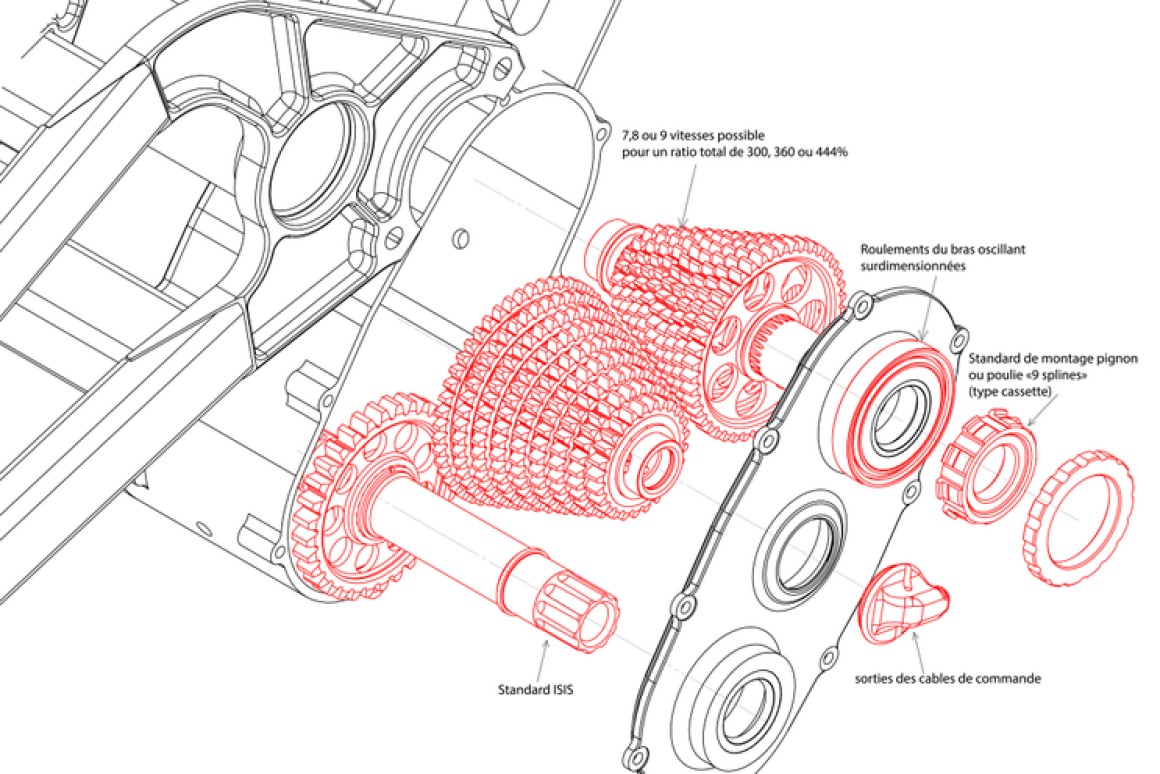 7,8 ou 9 vitesses possible
pour un ratio total de 300, 360 ou 444%

Roulements du bras oscillant
surdimensionnées

Standard de montage pignon
ou poulie «9 splines»
(type cassette)

Standard ISIS

sorties des cables de commande